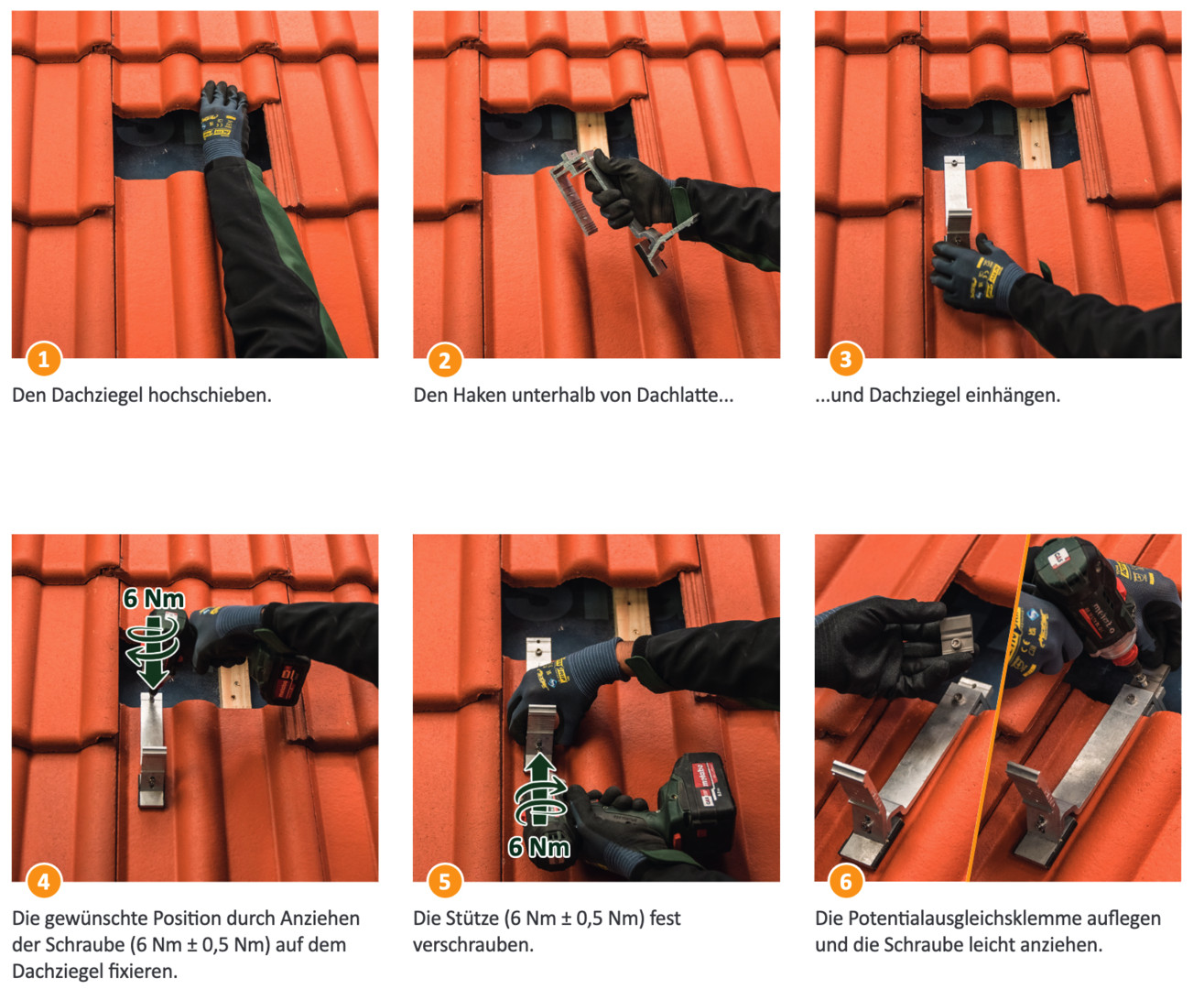 1

Den Dachziegel hochschieben.

2

Den Haken unterhalb von Dachlatte...

3

...und Dachziegel einhängen.

6 Nm

4

Die gewünschte Position durch Anziehen der Schraube (6 Nm ± 0,5 Nm) auf dem Dachziegel fixieren.

6 Nm

5

Die Stütze (6 Nm ± 0,5 Nm) fest verschrauben.

6

Die Potentialausgleichsklemme auflegen und die Schraube leicht anziehen.