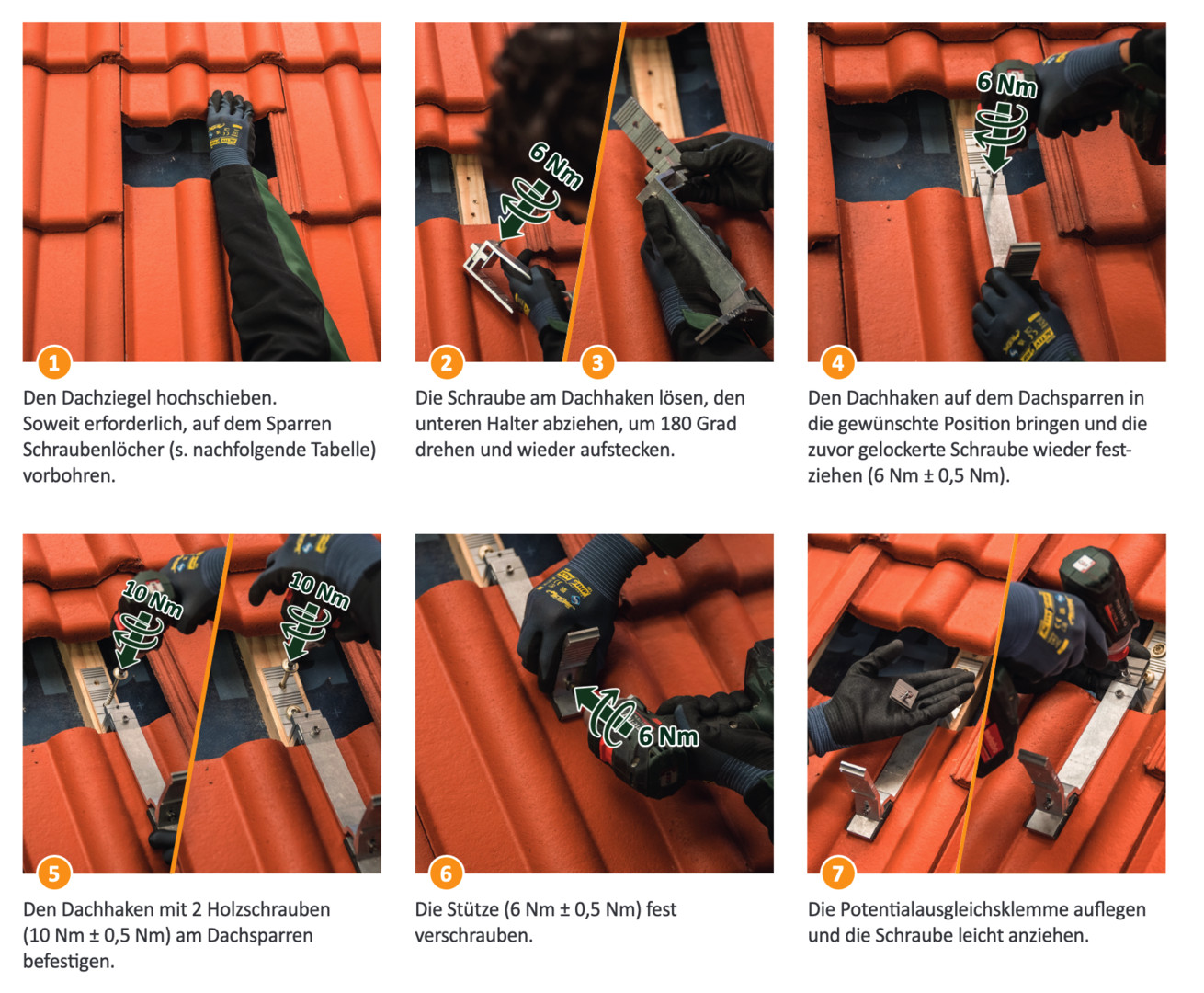 1

Den Dachziegel hochschieben. Soweit erforderlich, auf dem Sparren Schraubenlöcher (s. nachfolgende Tabelle) vorbohren.

6 Nm

2 3

Die Schraube am Dachhaken lösen, den unteren Halter abziehen, um 180 Grad drehen und wieder aufstecken.

6 Nm

4

Den Dachhaken auf dem Dachsparren in die gewünschte Position bringen und die zuvor gelockerte Schraube wieder festziehen (6 Nm ± 0,5 Nm).

10 Nm

10 Nm

5

Den Dachhaken mit 2 Holzschrauben (10 Nm ± 0,5 Nm) am Dachsparren befestigen.

6 Nm

6

Die Stütze (6 Nm ± 0,5 Nm) fest verschrauben.

7

Die Potentialausgleichsklemme auflegen und die Schraube leicht anziehen.